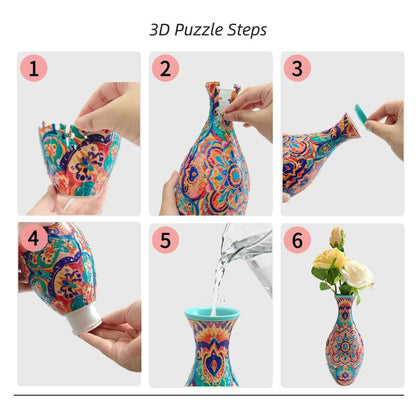 3D Puzzle Steps

1

2

3

4

5

6