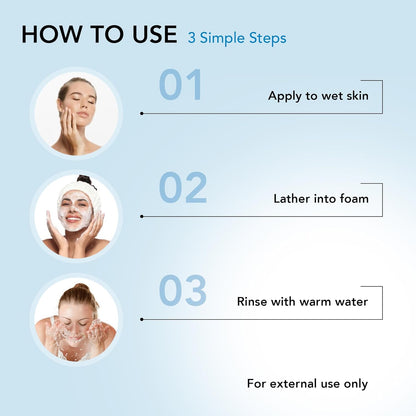 HOW TO USE 3 Simple Steps

01
Apply to wet skin

02
Lather into foam

03
Rinse with warm water

For external use only