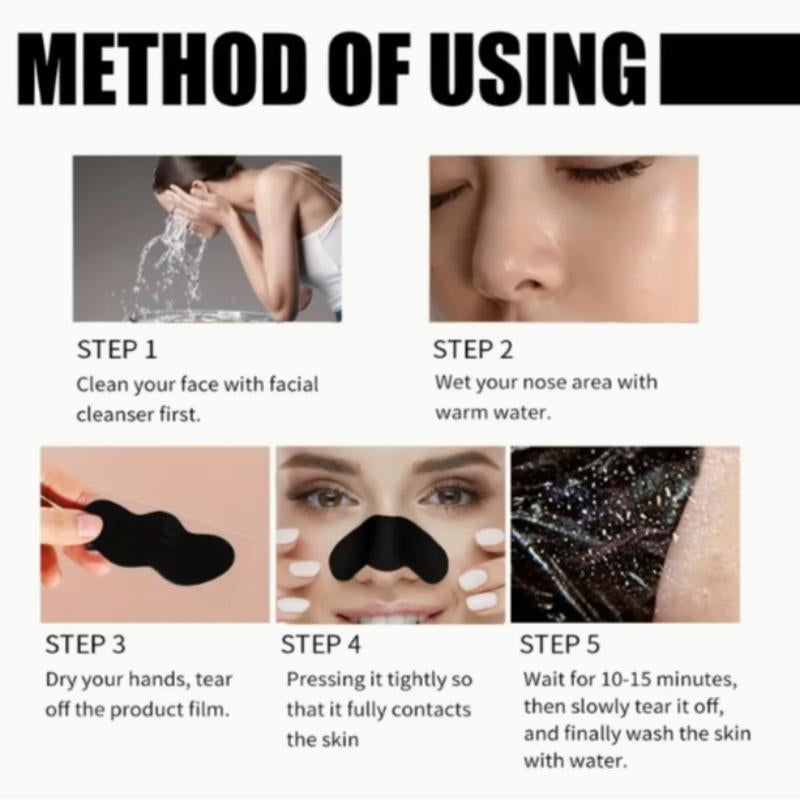 METHOD OF USING

STEP 1
Clean your face with facial cleanser first.

STEP 2
Wet your nose area with warm water.

STEP 3
Dry your hands, tear off the product film.

STEP 4
Pressing it tightly so that it fully contacts the skin

STEP 5
Wait for 10-15 minutes, then slowly tear it off, and finally wash the skin with water.