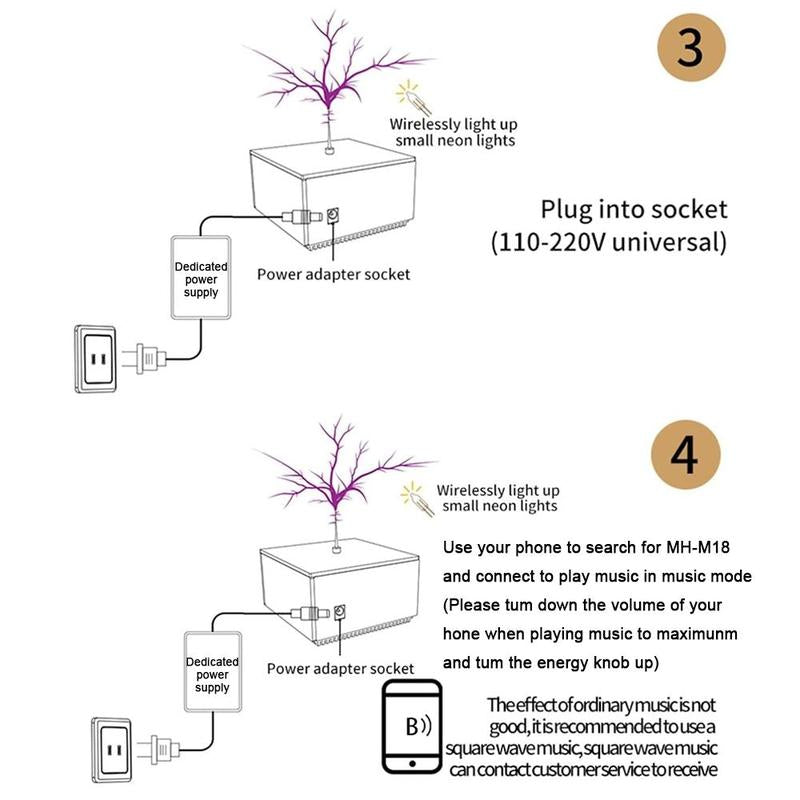 3

Wirelessly light up small neon lights

Plug into socket (110-220V universal)

Dedicated power supply

Power adapter socket

4

Wirelessly light up small neon lights

Use your phone to search for MH-M18 and connect to play music in music mode (Please tum down the volume of your hone when playing music to maximunm and tum the energy knob up)

Dedicated power supply

Power adapter socket

B

The effect of ordinary music is not good, it is recommended to use a square wave music, square wave music can contact customer service to receive